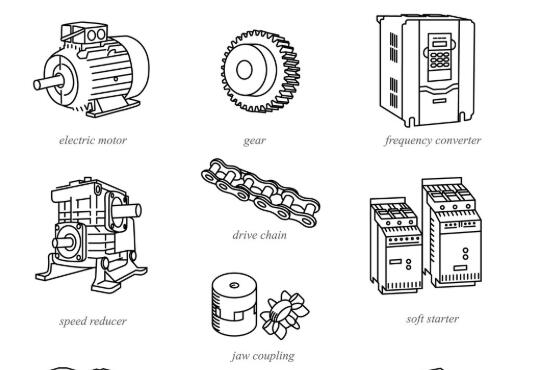 electric motor

gear

frequency converter

drive chain

speed reducer

soft starter

jaw coupling